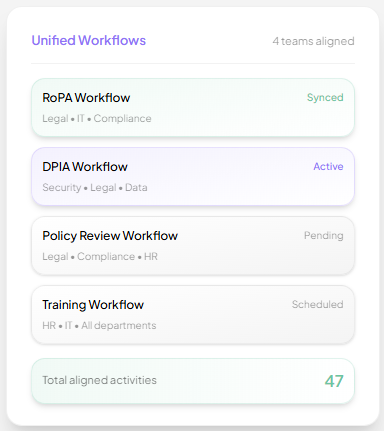 Unified Workflows

4 teams aligned

RoPA Workflow

Synced

Legal • IT • Compliance

DPIA Workflow

Active

Security • Legal • Data

Policy Review Workflow

Pending

Legal • Compliance • HR

Training Workflow

Scheduled

HR • IT • All departments

Total aligned activities

47